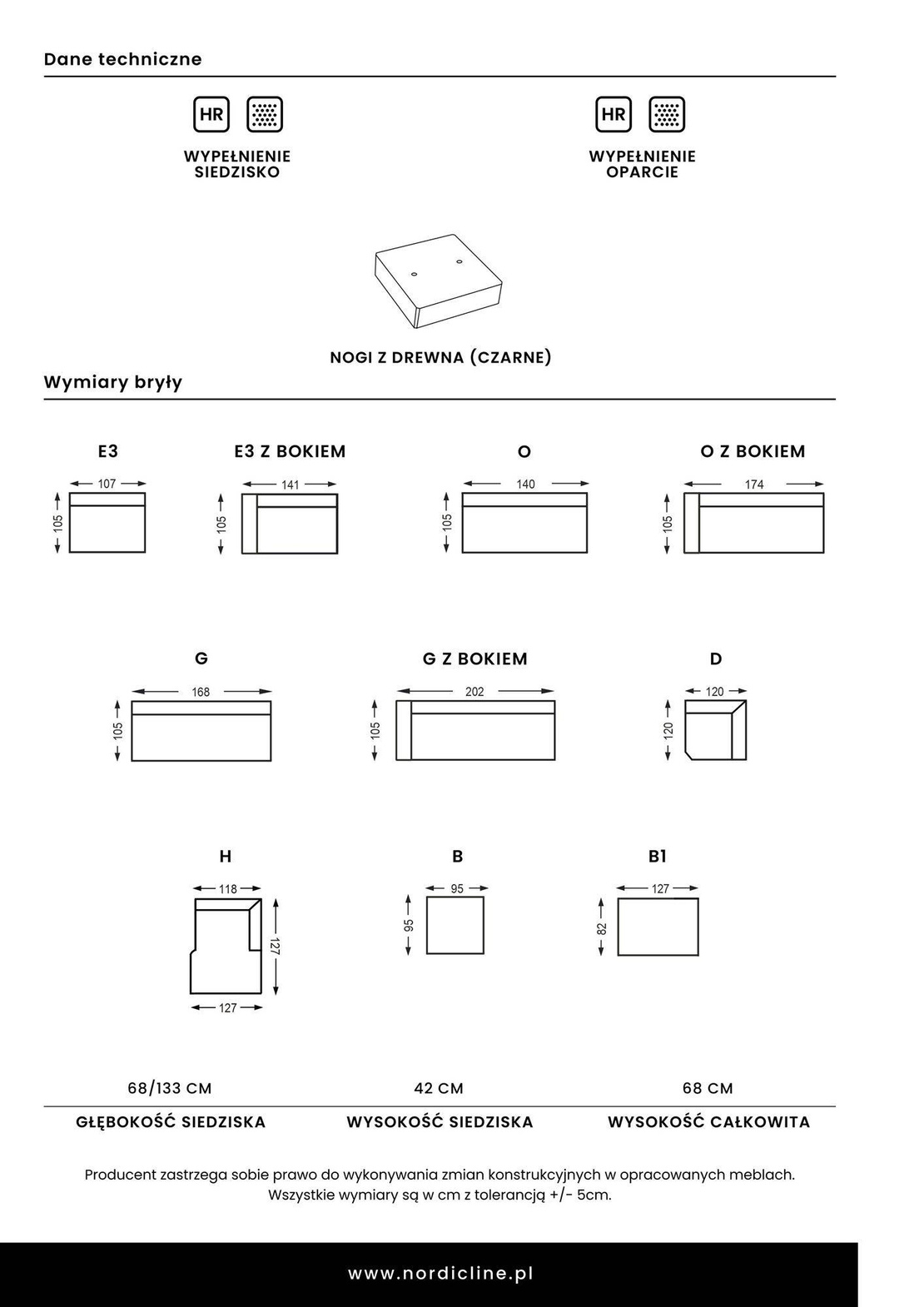 Dane techniczne

HR

WYPEŁNIENIE SIEDZISKO

HR

WYPEŁNIENIE OPARCIE

NOGI Z DREWNA (CZARNE)

Wymiary bryły

E3

107

105

E3 Z BOKIEM

141

105

O

140

105

O Z BOKIEM

174

105

G

168

105

G Z BOKIEM

202

105

D

120

120

H

118

127

127

B

95

95

B1

127

82

68/133 CM

GŁĘBOKOŚĆ SIEDZISKA

42 CM

WYSOKOŚĆ SIEDZISKA

68 CM

WYSOKOŚĆ CAŁKOWITA

Producent zastrzega sobie prawo do wykonywania zmian konstrukcyjnych w opracowanych meblach. Wszystkie wymiary są w cm z tolerancją +/- 5cm.

www.nordicline.pl