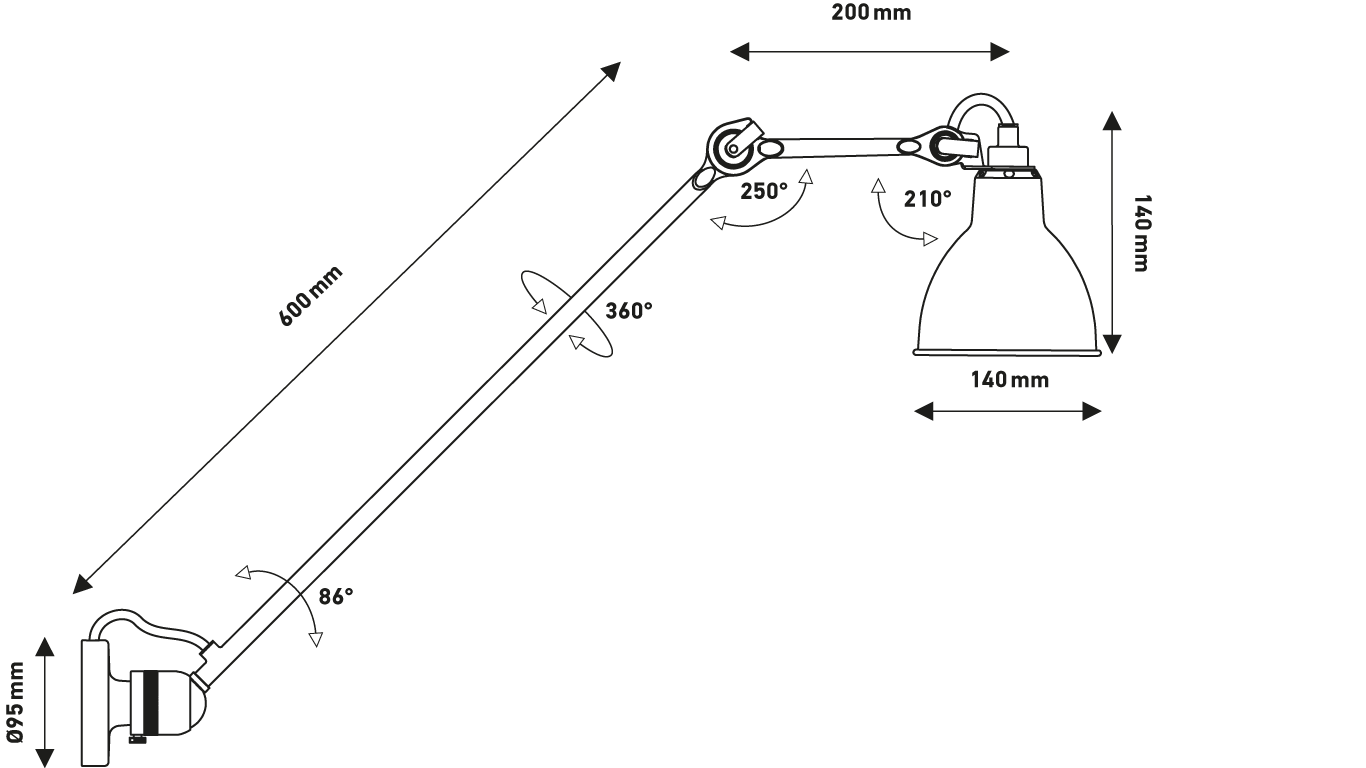 200 mm

600 mm

250°

210°

140 mm

360°

140 mm

86°

Ø95 mm