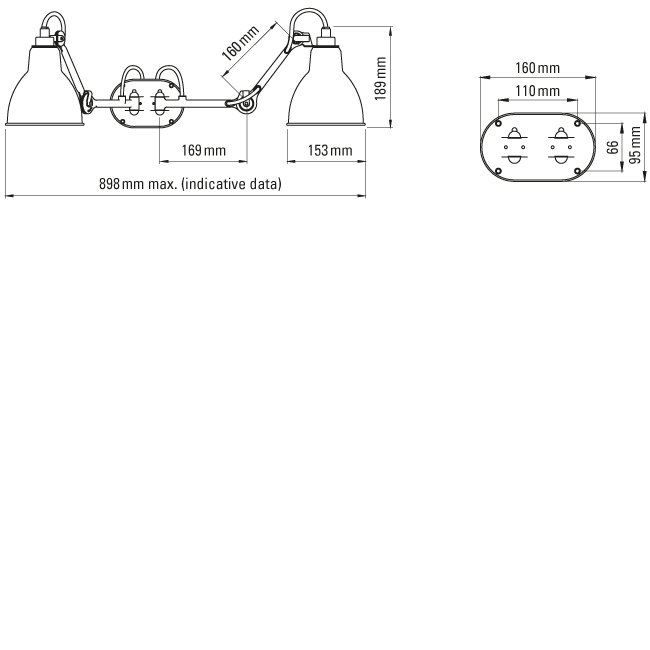 160 mm
189 mm
169 mm
153 mm
898 mm max. (indicative data)
160 mm
110 mm
66
95 mm