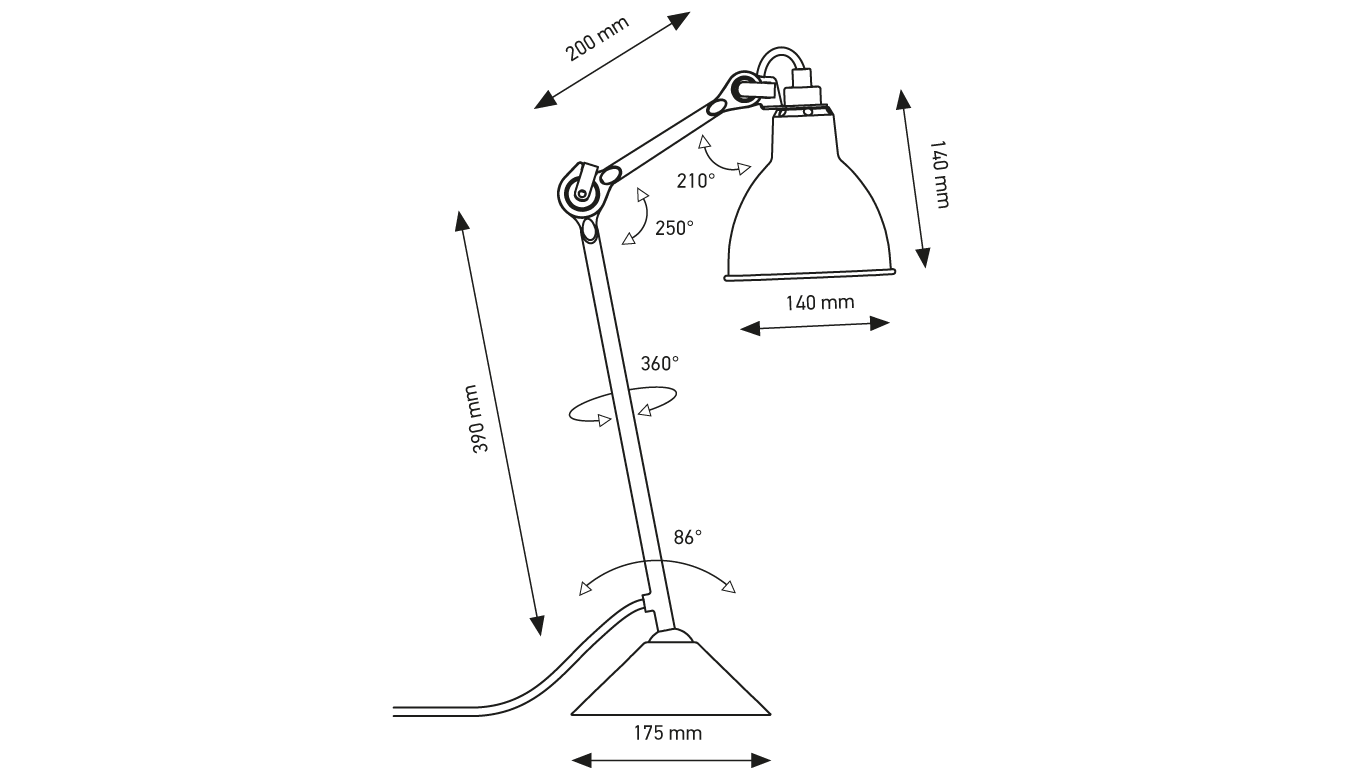 200 mm
140 mm
210°
250°
140 mm
360°
390 mm
86°
175 mm