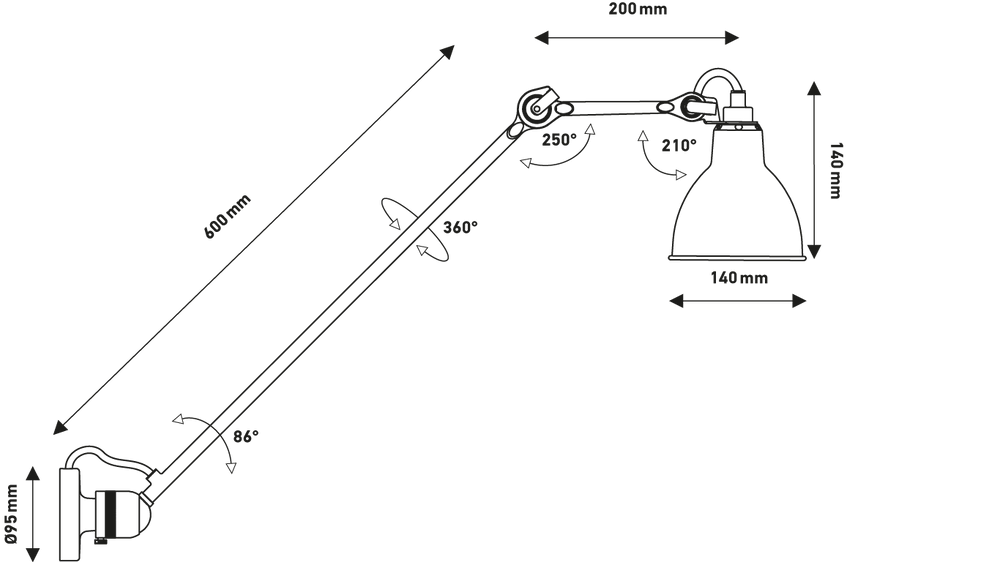 200 mm
600 mm
250°
210°
140 mm
360°
140 mm
86°
Ø95 mm