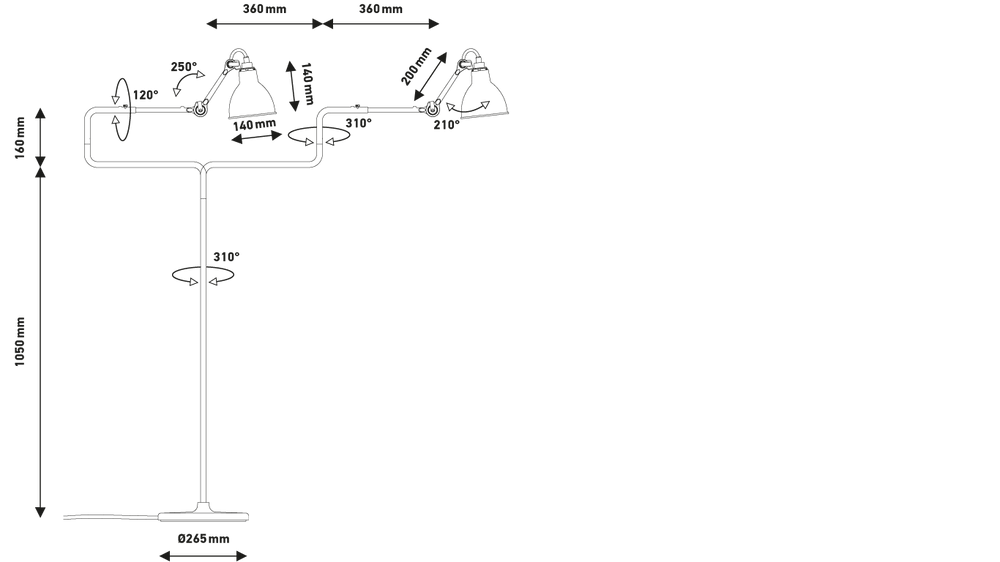 360 mm
360 mm
250°
140 mm
200 mm
120°
140 mm
310°
210°
160 mm
310°
1050 mm
Ø265 mm