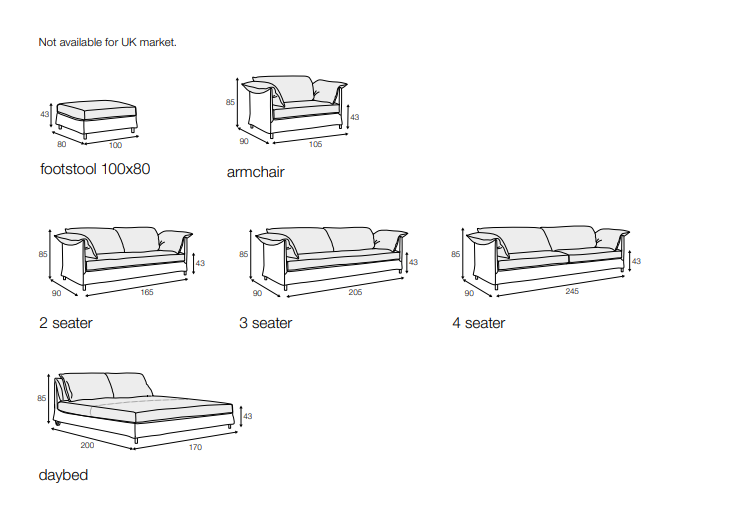 Not available for UK market.

43
80
100
footstool 100x80

85
43
90
105
armchair

85
43
90
165
2 seater

85
43
90
205
3 seater

85
43
90
245
4 seater

85
43
200
170
daybed